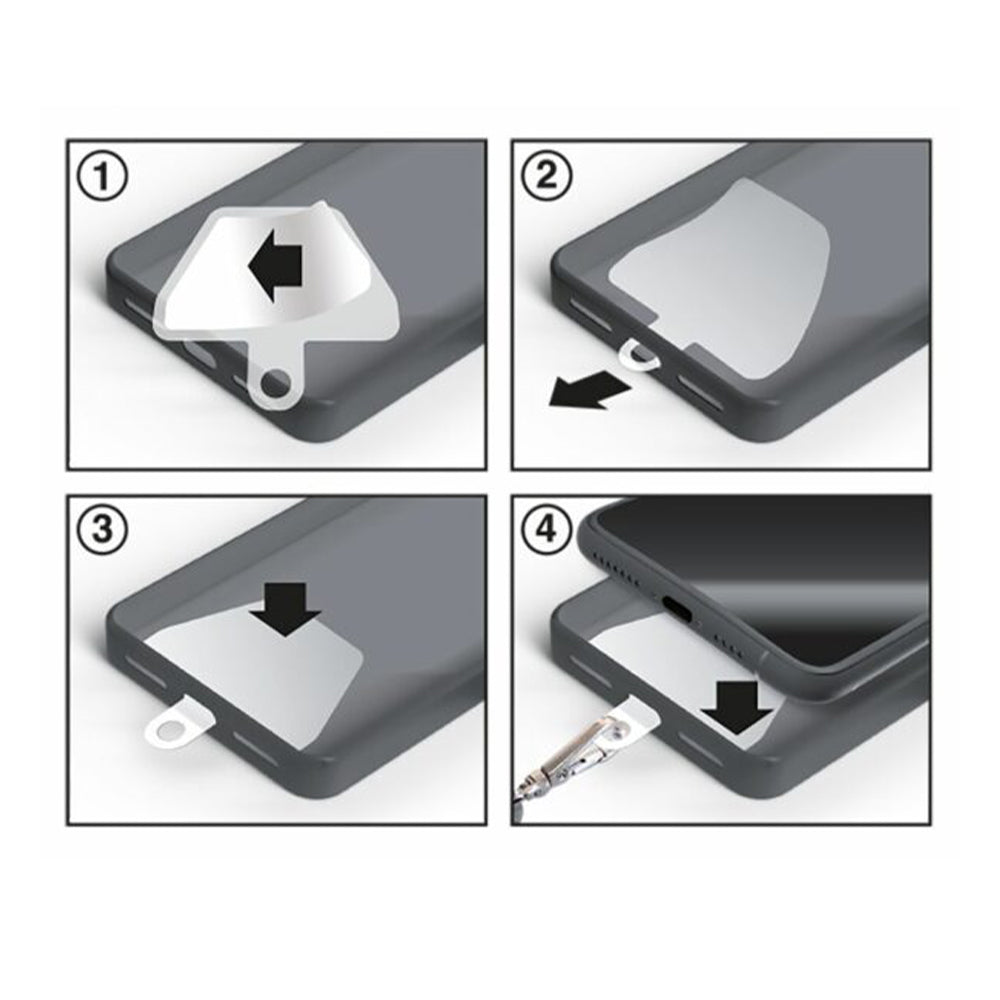 1

2

3

4