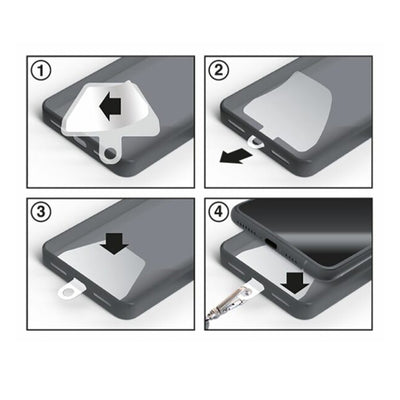 1

2

3

4